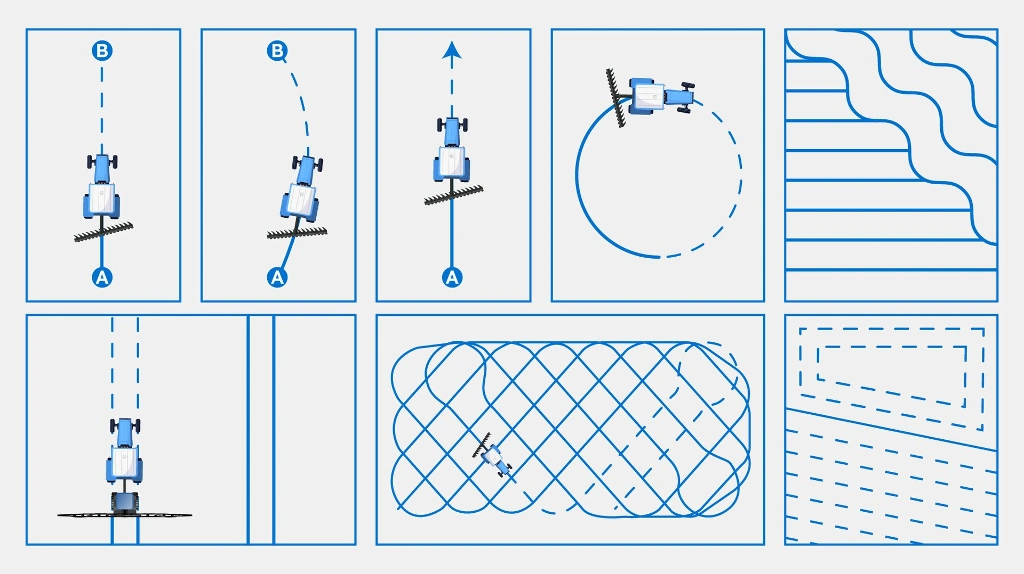 B
A
B
A
A